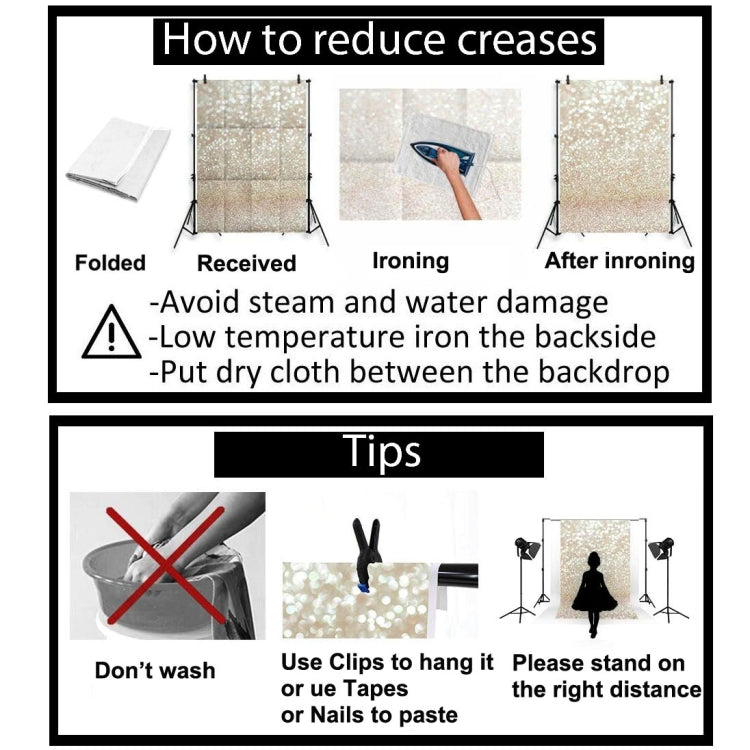 How to reduce creases

Folded
Received
Ironing
After inroning

-Avoid steam and water damage
-Low temperature iron the backside
-Put dry cloth between the backdrop

Tips

Don't wash

Use Clips to hang it or ue Tapes or Nails to paste

Please stand on the right distance