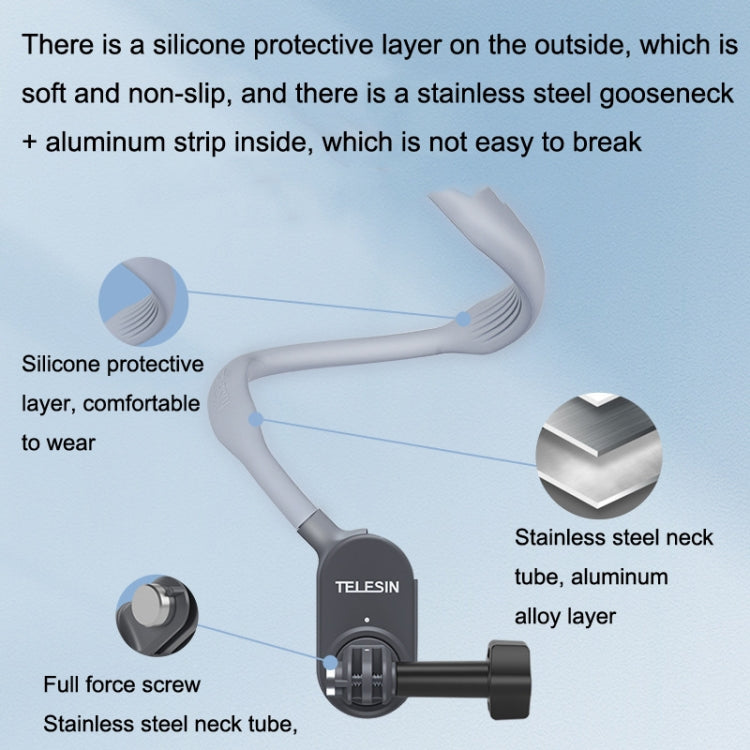 There is a silicone protective layer on the outside, which is soft and non-slip, and there is a stainless steel gooseneck + aluminum strip inside, which is not easy to break

Silicone protective layer, comfortable to wear

Stainless steel neck tube, aluminum alloy layer

TELESIN

Full force screw
Stainless steel neck tube,