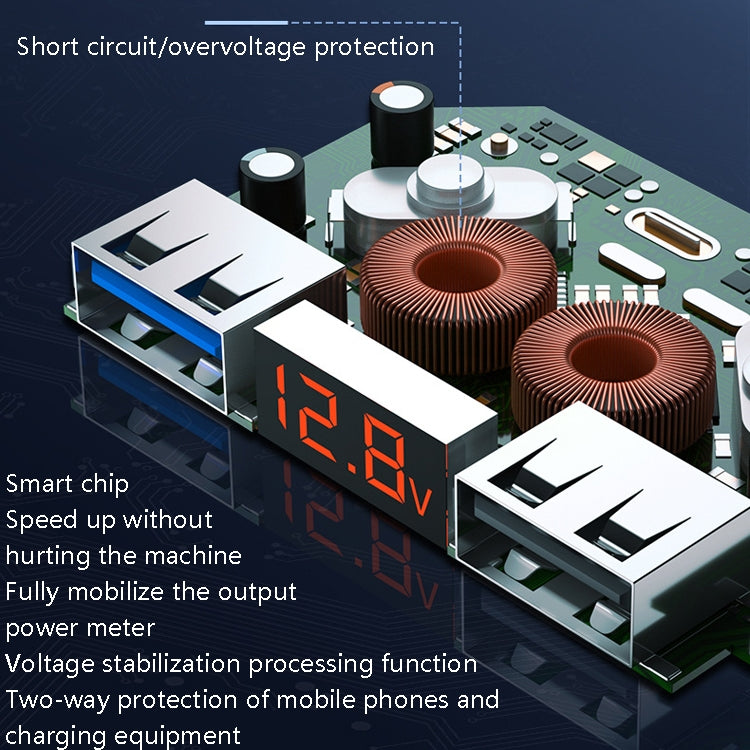 Short circuit/overvoltage protection

12.8v

Smart chip
Speed up without hurting the machine
Fully mobilize the output power meter
Voltage stabilization processing function
Two-way protection of mobile phones and charging equipment