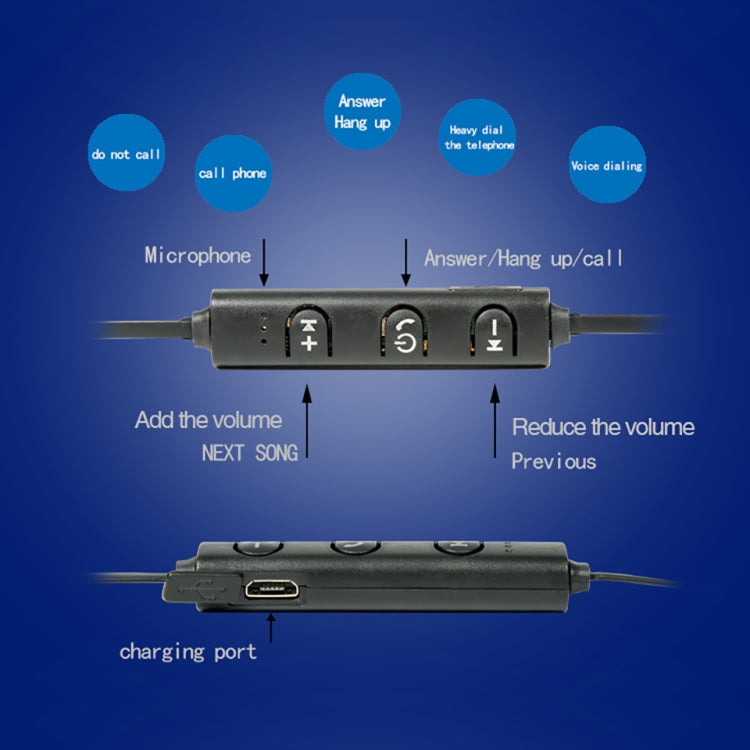 do not call

call phone

Answer
Hang up

Heavy dial
the telephone

Voice dialing

Microphone

Answer/Hang up/call

Add the volume
NEXT SONG

Reduce the volume
Previous

charging port