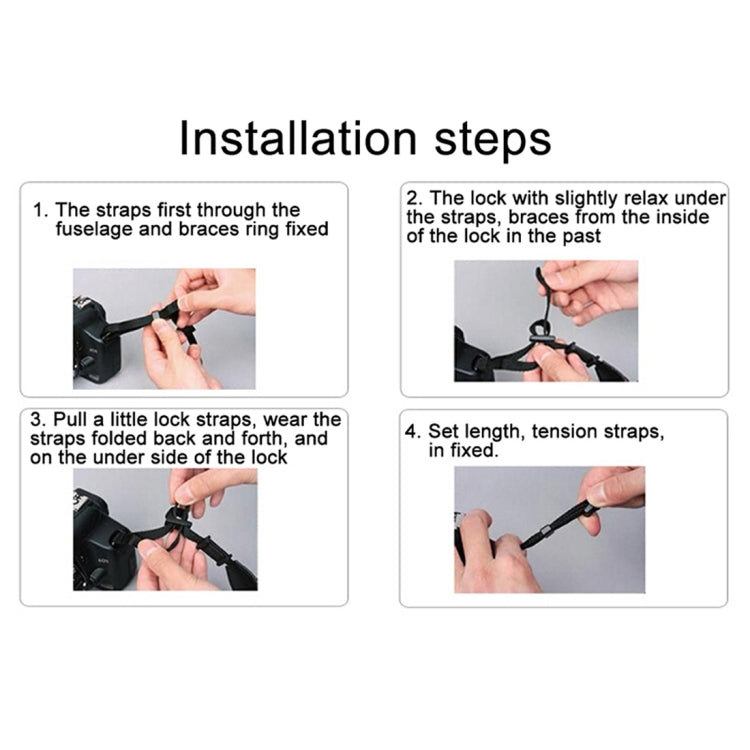 Installation steps

1. The straps first through the fuselage and braces ring fixed

2. The lock with slightly relax under the straps, braces from the inside of the lock in the past

3. Pull a little lock straps, wear the straps folded back and forth, and on the under side of the lock

4. Set length, tension straps, in fixed.