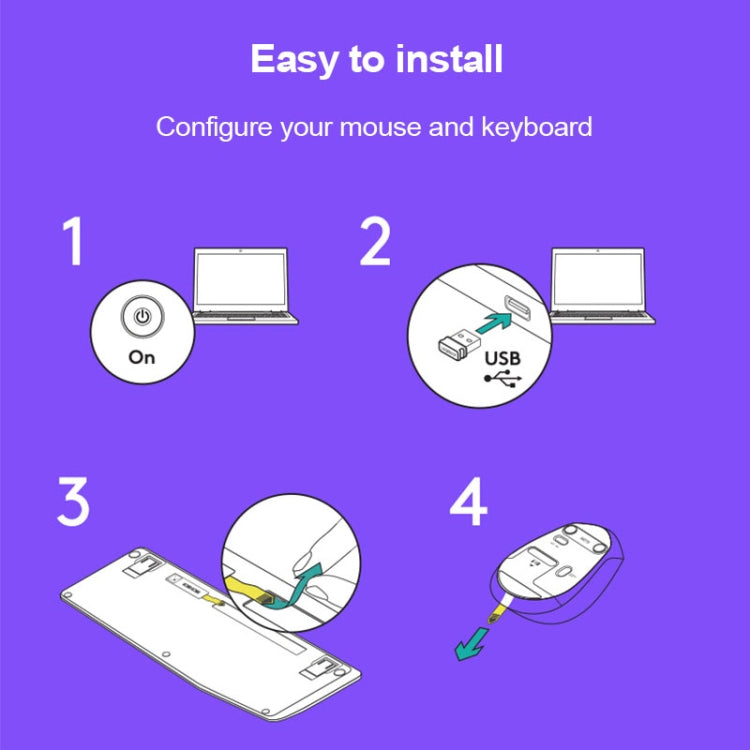 Easy to install

Configure your mouse and keyboard

1

On

2

USB

3

4