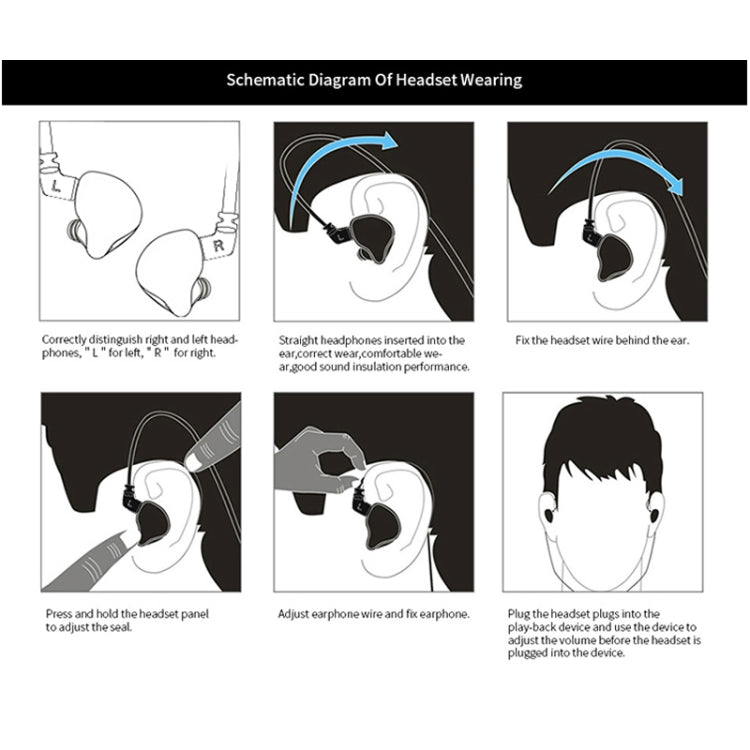 Schematic Diagram Of Headset Wearing

L

R

Correctly distinguish right and left headphones, " L " for left, " R " for right.

Straight headphones inserted into the ear,correct wear,comfortable wear,good sound insulation performance.

Fix the headset wire behind the ear.

Press and hold the headset panel to adjust the seal.

Adjust earphone wire and fix earphone.

Plug the headset plugs into the play-back device and use the device to adjust the volume before the headset is plugged into the device.