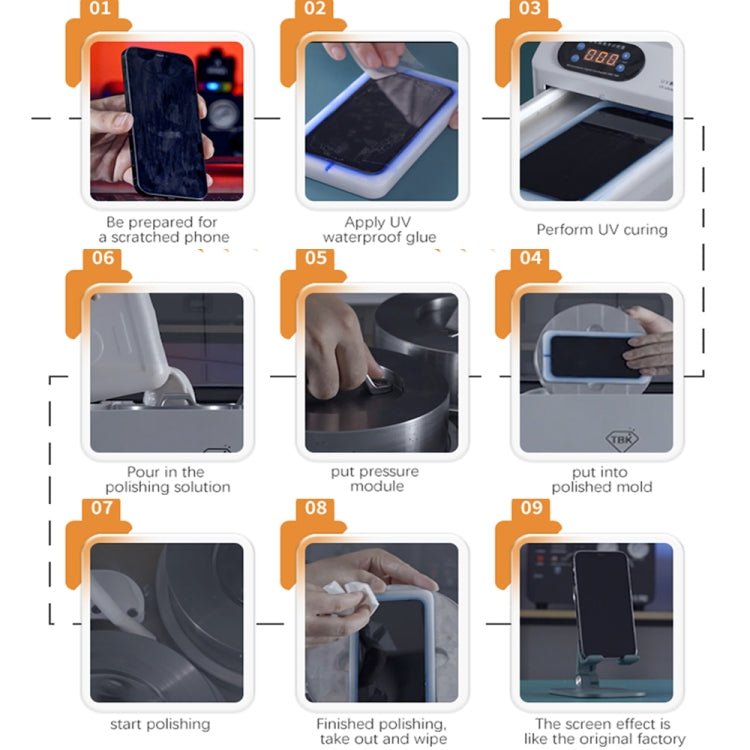 01

Be prepared for a scratched phone

02

Apply UV waterproof glue

03

000

Perform UV curing

06

Pour in the polishing solution

05

put pressure module

04

TBK

put into polished mold

07

start polishing

08

Finished polishing, take out and wipe

09

The screen effect is like the original factory