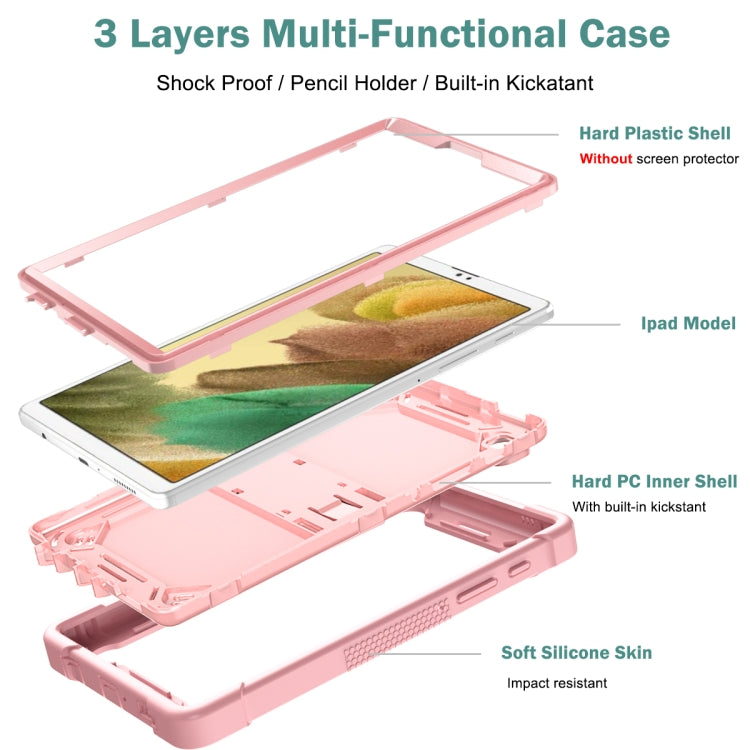 3 Layers Multi-Functional Case

Shock Proof / Pencil Holder / Built-in Kickatant

Hard Plastic Shell
Without screen protector

Ipad Model

Hard PC Inner Shell
With built-in kickstant

Soft Silicone Skin
Impact resistant