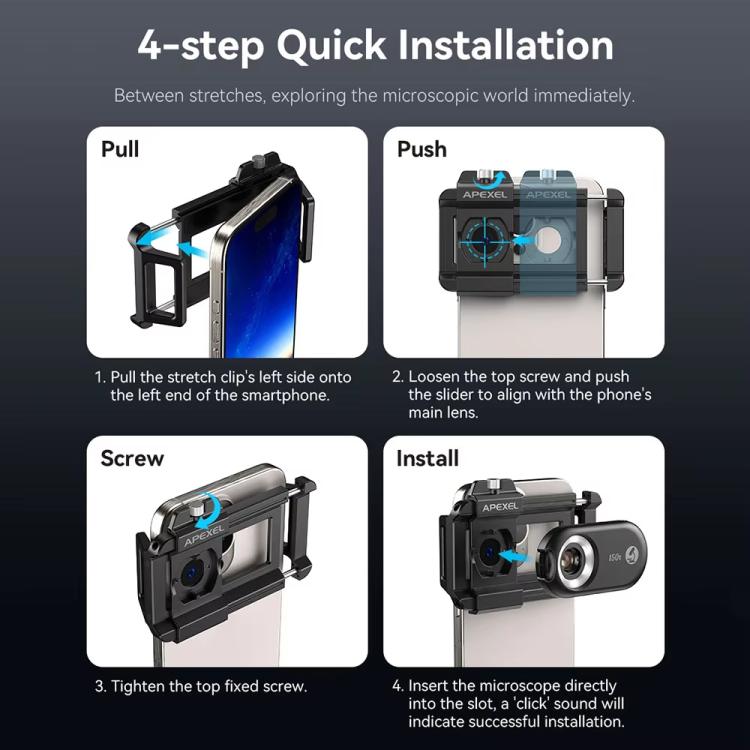 4-step Quick Installation

Between stretches, exploring the microscopic world immediately.

Pull

1. Pull the stretch clip's left side onto the left end of the smartphone.

Push

APEXEL APEXEL

2. Loosen the top screw and push the slider to align with the phone's main lens.

Screw

APEXEL

3. Tighten the top fixed screw.

Install

APEXEL

150x

4. Insert the microscope directly into the slot, a 'click' sound will indicate successful installation.