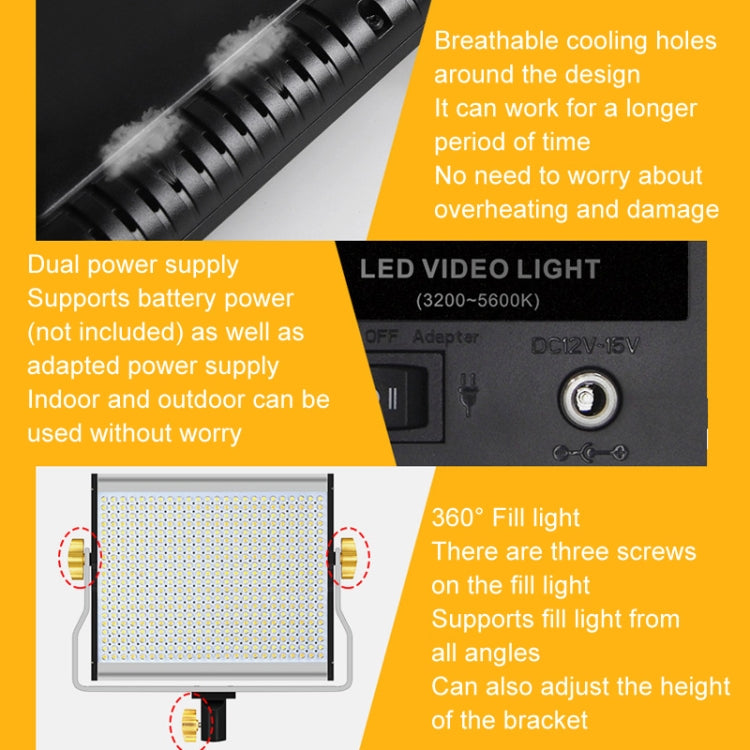 Breathable cooling holes around the design
It can work for a longer period of time
No need to worry about overheating and damage

Dual power supply
Supports battery power (not included) as well as adapted power supply
Indoor and outdoor can be used without worry

LED VIDEO LIGHT
(3200~5600K)
OFF Adapter
DC12V-15V

360° Fill light
There are three screws on the fill light
Supports fill light from all angles
Can also adjust the height of the bracket