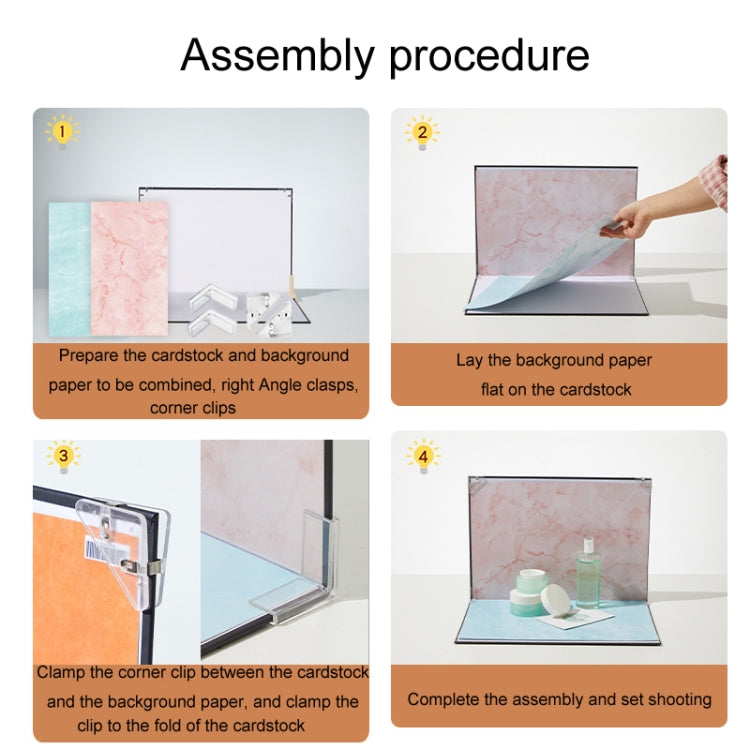 Assembly procedure

1

Prepare the cardstock and background paper to be combined, right Angle clasps, corner clips

2

Lay the background paper flat on the cardstock

3

Clamp the corner clip between the cardstock and the background paper, and clamp the clip to the fold of the cardstock

4

Complete the assembly and set shooting