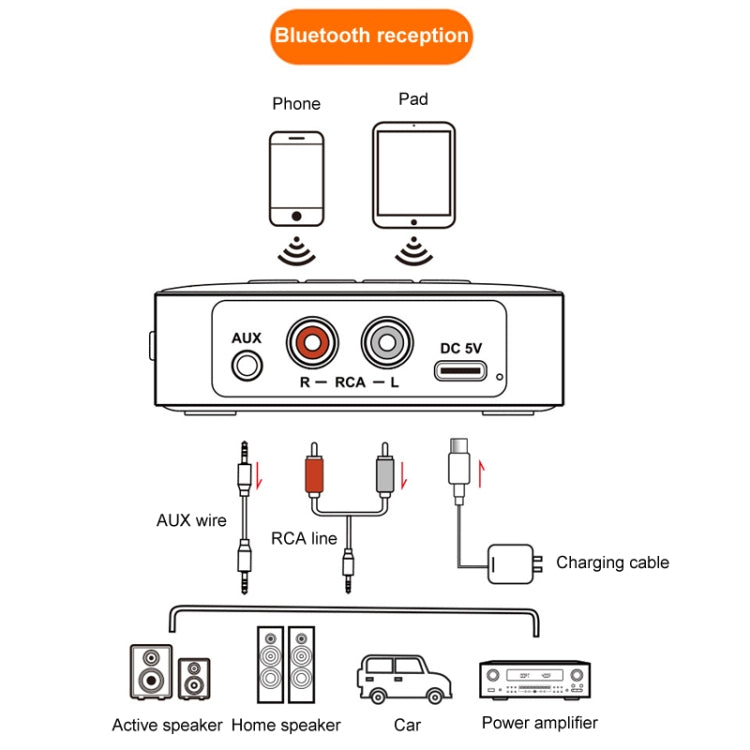 Bluetooth reception

Phone

Pad

AUX

R — RCA — L

DC 5V

AUX wire

RCA line

Charging cable

Active speaker

Home speaker

Car

Power amplifier