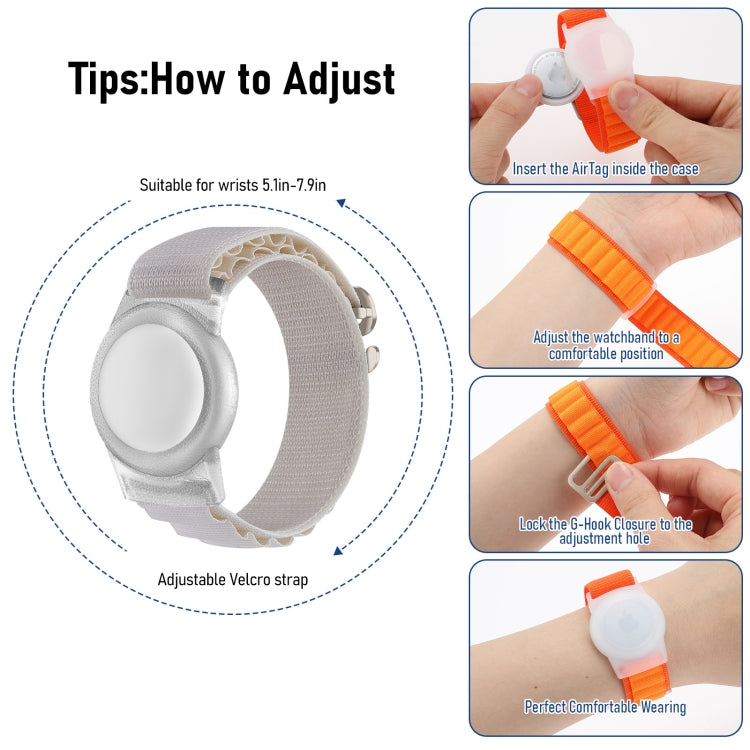 Tips:How to Adjust

Suitable for wrists 5.1in-7.9in

Adjustable Velcro strap

Insert the AirTag inside the case

Adjust the watchband to a comfortable position

Lock the G-Hook Closure to the adjustment hole

Perfect Comfortable Wearing