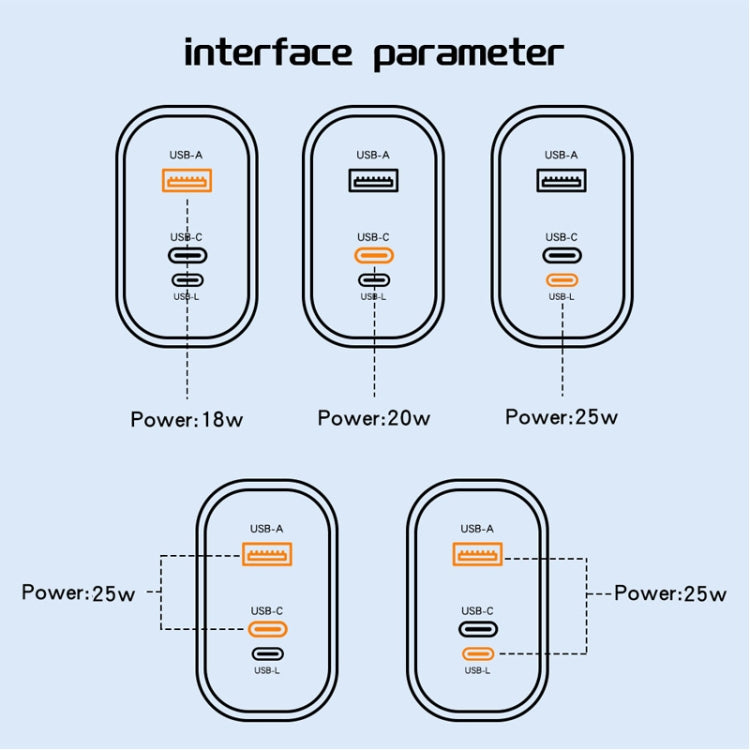 interface parameter

USB-A
USB-C
USB-L
Power:18w

USB-A
USB-C
USB-L
Power:20w

USB-A
USB-C
USB-L
Power:25w

USB-A
USB-C
USB-L
Power:25w

USB-A
USB-C
USB-L
Power:25w