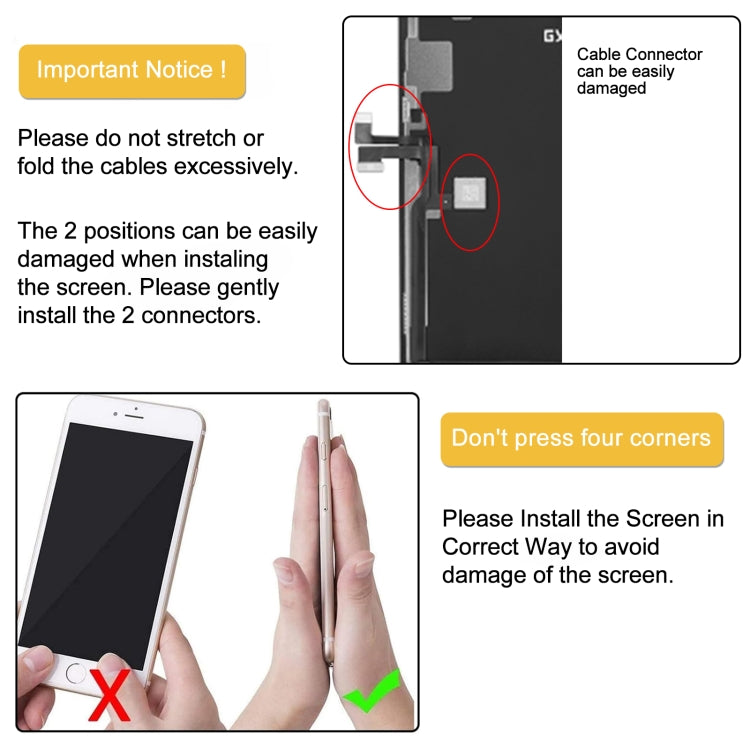 Important Notice !

Please do not stretch or fold the cables excessively.

The 2 positions can be easily damaged when instaling the screen. Please gently install the 2 connectors.

GX

Cable Connector can be easily damaged

Don't press four corners

Please Install the Screen in Correct Way to avoid damage of the screen.