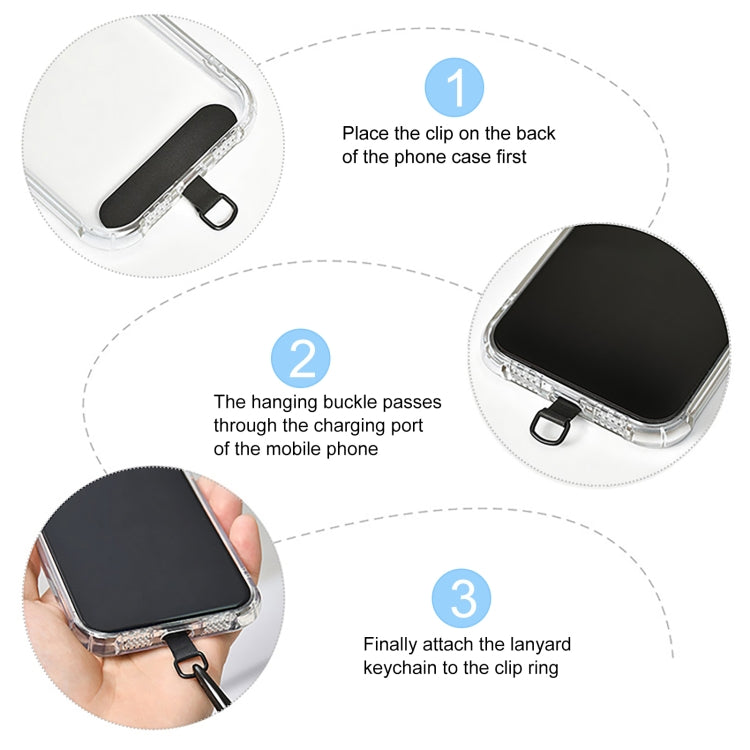 1

Place the clip on the back of the phone case first

2

The hanging buckle passes through the charging port of the mobile phone

3

Finally attach the lanyard keychain to the clip ring