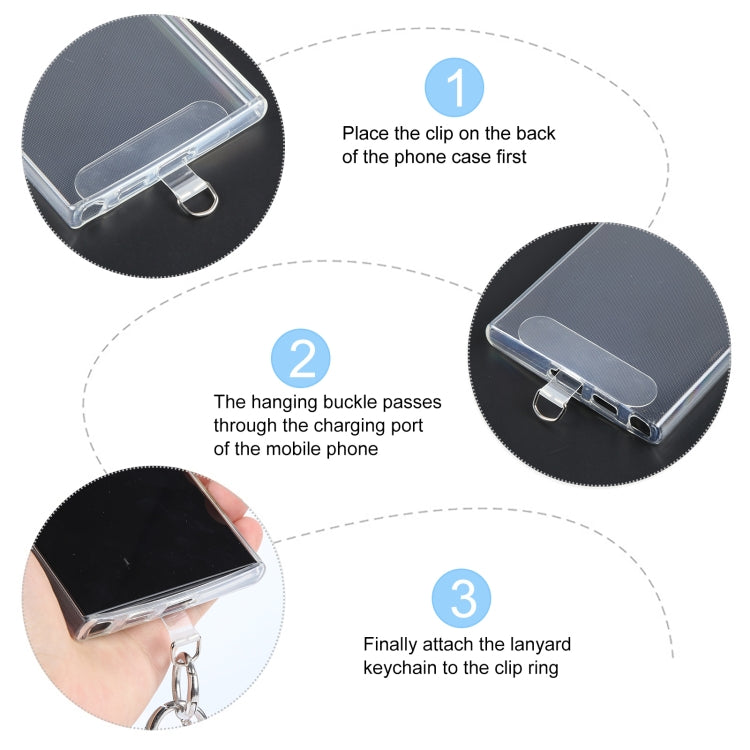 1

Place the clip on the back of the phone case first

2

The hanging buckle passes through the charging port of the mobile phone

3

Finally attach the lanyard keychain to the clip ring