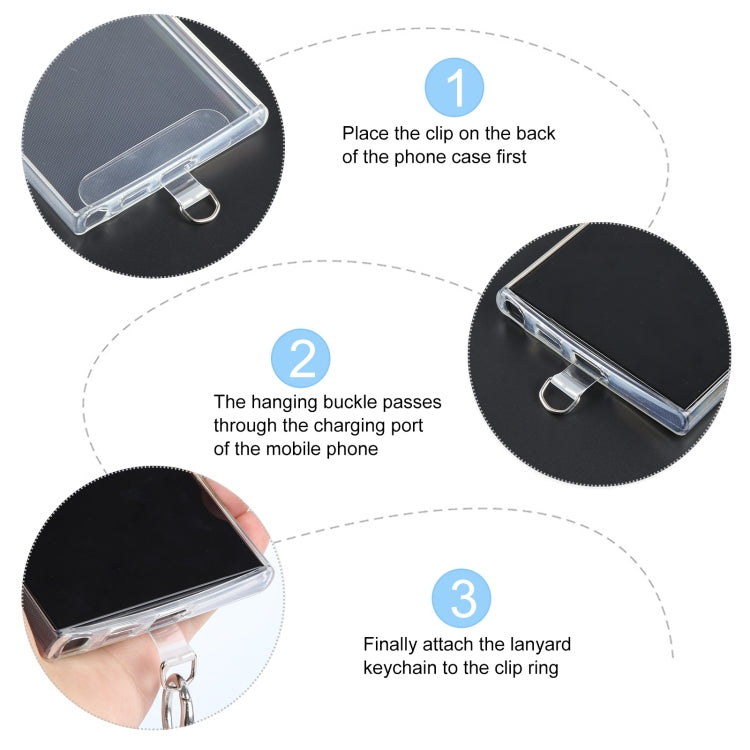 1

Place the clip on the back of the phone case first

2

The hanging buckle passes through the charging port of the mobile phone

3

Finally attach the lanyard keychain to the clip ring