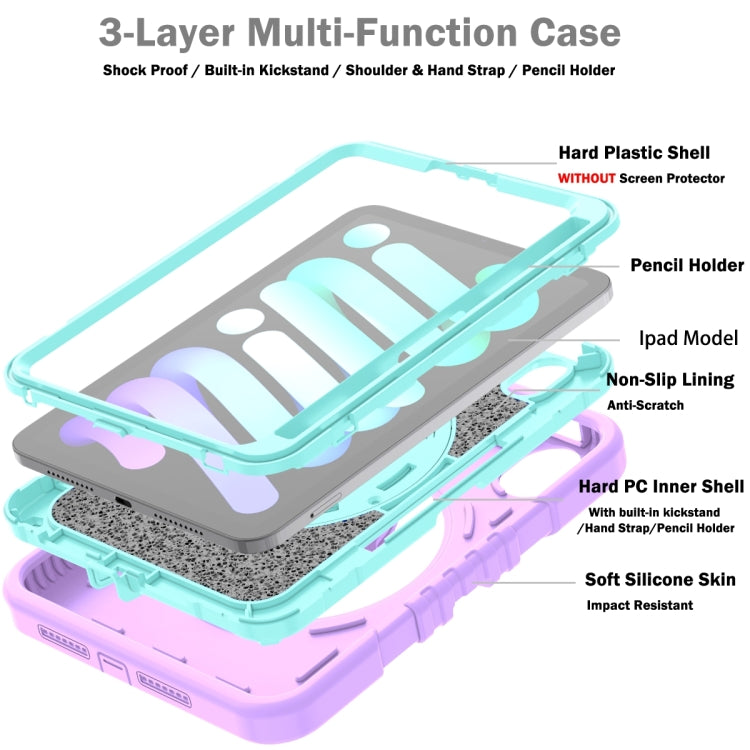 3-Layer Multi-Function Case

Shock Proof / Built-in Kickstand / Shoulder & Hand Strap / Pencil Holder

Hard Plastic Shell

WITHOUT Screen Protector

Pencil Holder

Ipad Model

Non-Slip Lining

Anti-Scratch

Hard PC Inner Shell

With built-in kickstand /Hand Strap/Pencil Holder

Soft Silicone Skin

Impact Resistant