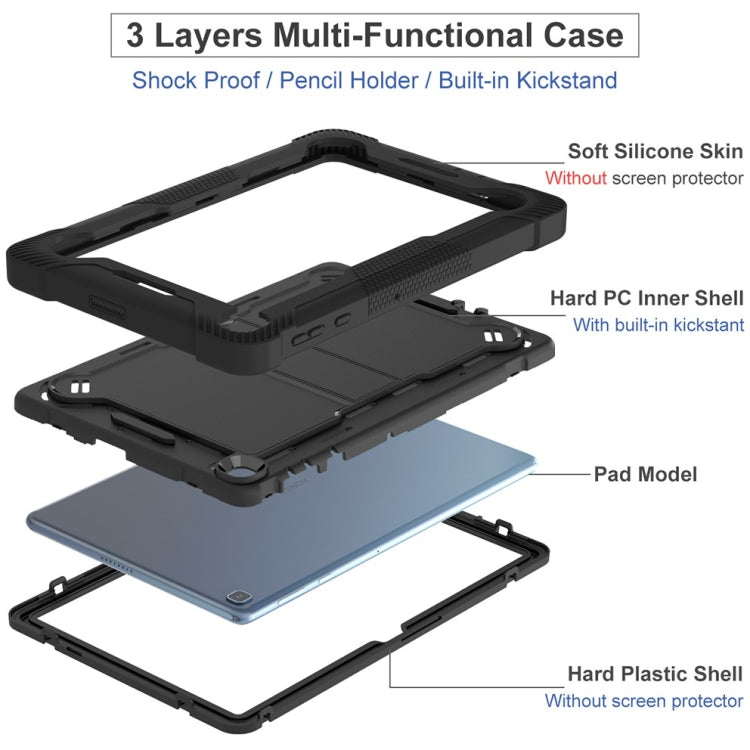 3 Layers Multi-Functional Case

Shock Proof / Pencil Holder / Built-in Kickstand

Soft Silicone Skin
Without screen protector

Hard PC Inner Shell
With built-in kickstant

Pad Model

Hard Plastic Shell
Without screen protector