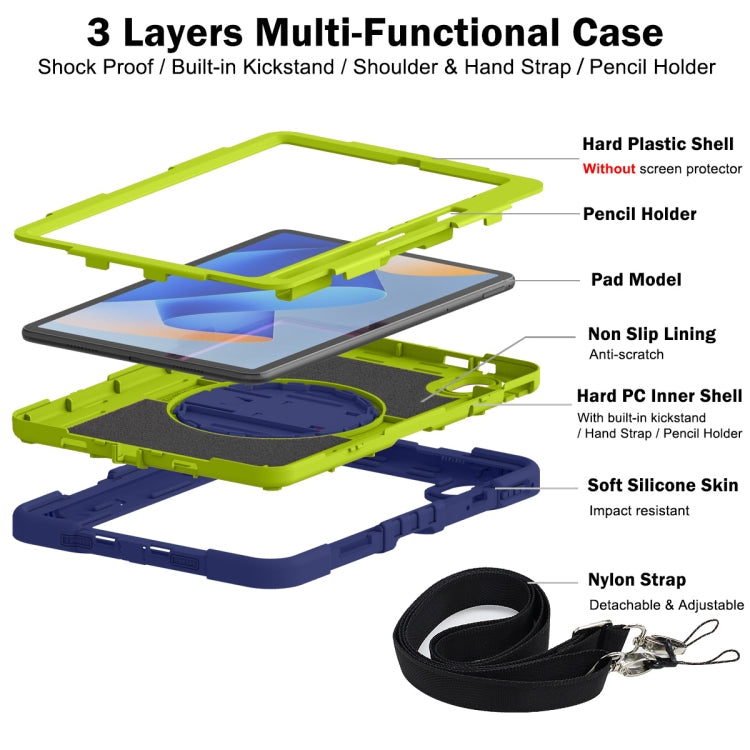 3 Layers Multi-Functional Case
Shock Proof / Built-in Kickstand / Shoulder & Hand Strap / Pencil Holder

Hard Plastic Shell
Without screen protector

Pencil Holder

Pad Model

Non Slip Lining
Anti-scratch

Hard PC Inner Shell
With built-in kickstand / Hand Strap / Pencil Holder

Soft Silicone Skin
Impact resistant

Nylon Strap
Detachable & Adjustable