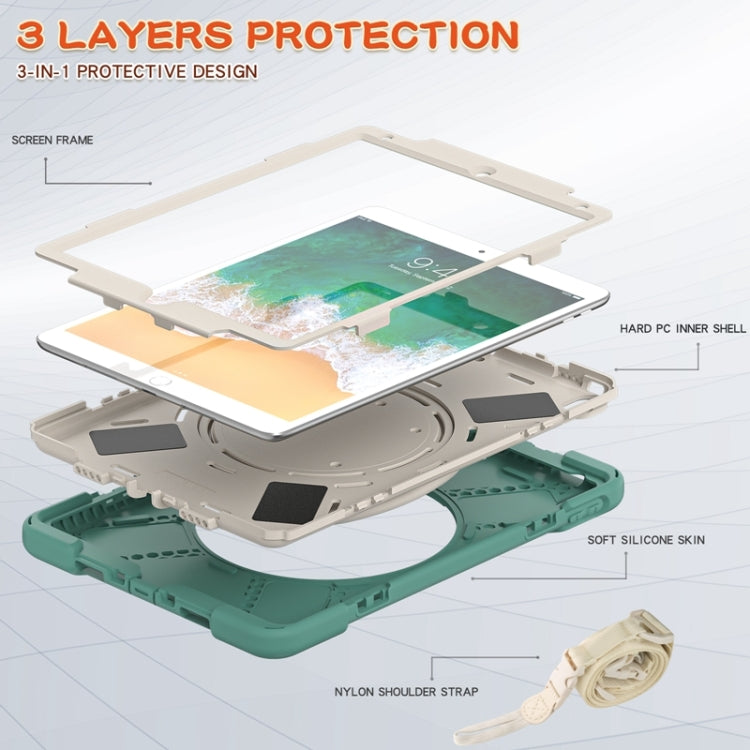 3 LAYERS PROTECTION

3-IN-1 PROTECTIVE DESIGN

SCREEN FRAME

9:4

HARD PC INNER SHELL

SOFT SILICONE SKIN

NYLON SHOULDER STRAP