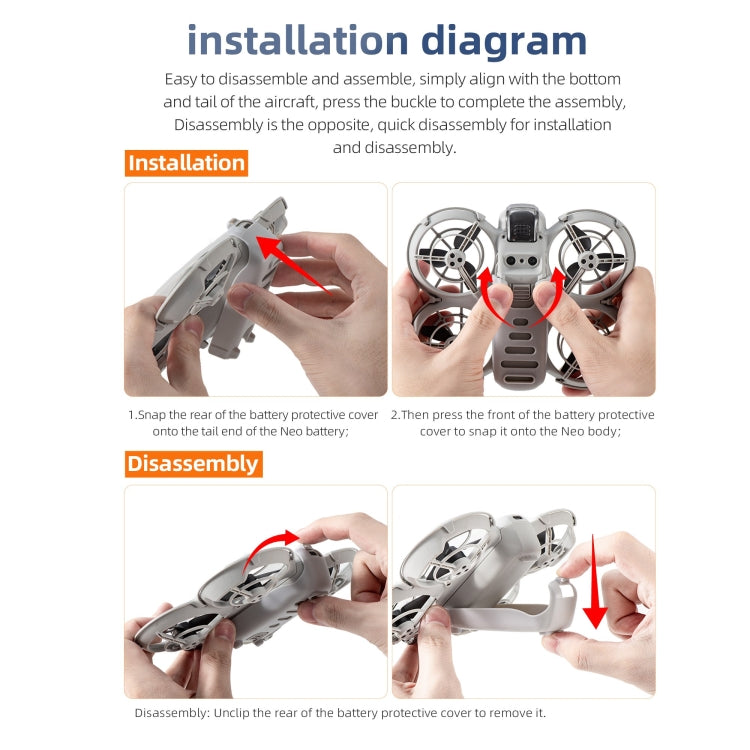 installation diagram

Easy to disassemble and assemble, simply align with the bottom and tail of the aircraft, press the buckle to complete the assembly, Disassembly is the opposite, quick disassembly for installation and disassembly.

Installation

1.Snap the rear of the battery protective cover onto the tail end of the Neo battery;

2.Then press the front of the battery protective cover to snap it onto the Neo body;

Disassembly

Disassembly: Unclip the rear of the battery protective cover to remove it.