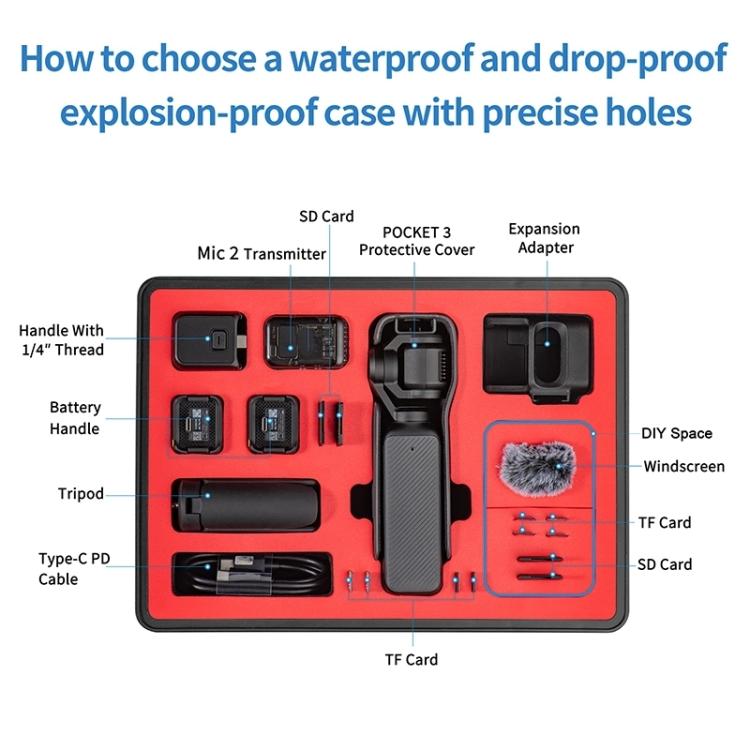 How to choose a waterproof and drop-proof explosion-proof case with precise holes

SD Card

Mic 2 Transmitter

POCKET 3
Protective Cover

Expansion
Adapter

Handle With
1/4" Thread

Battery
Handle

Tripod

Type-C PD
Cable

DIY Space

Windscreen

TF Card

SD Card

TF Card