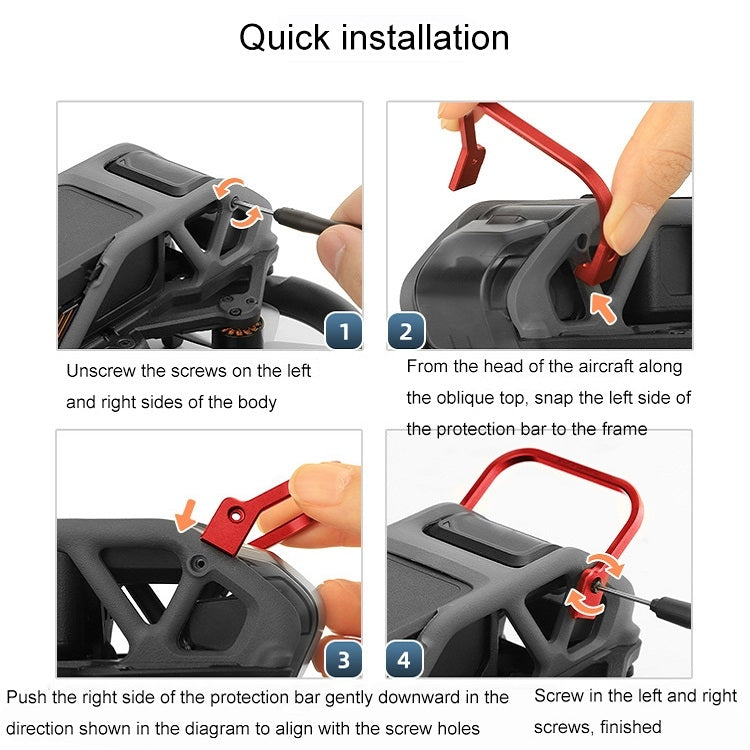 Quick installation

1

Unscrew the screws on the left and right sides of the body

2

From the head of the aircraft along the oblique top, snap the left side of the protection bar to the frame

3

Push the right side of the protection bar gently downward in the direction shown in the diagram to align with the screw holes

4

Screw in the left and right screws, finished