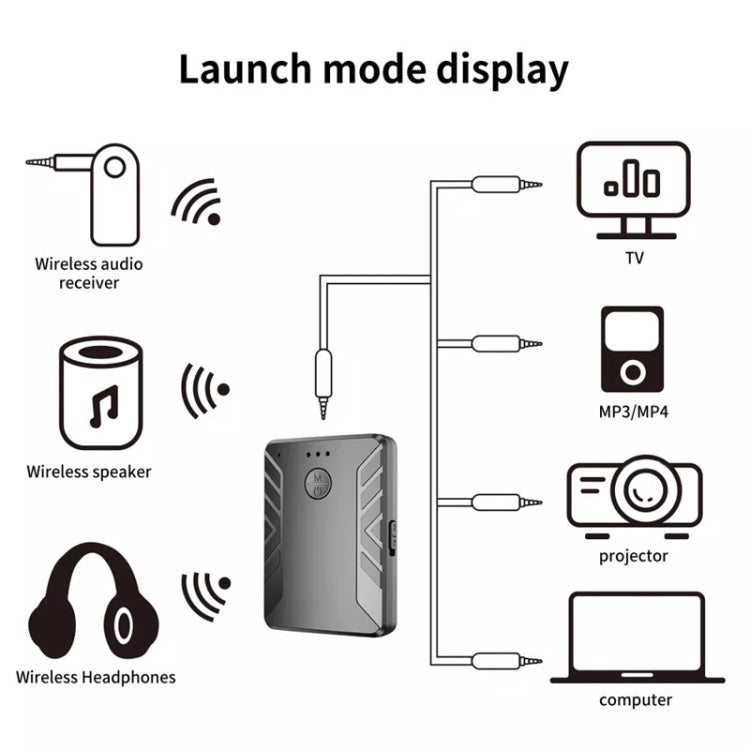 Launch mode display

Wireless audio receiver

Wireless speaker

Wireless Headphones

TV

MP3/MP4

projector

computer