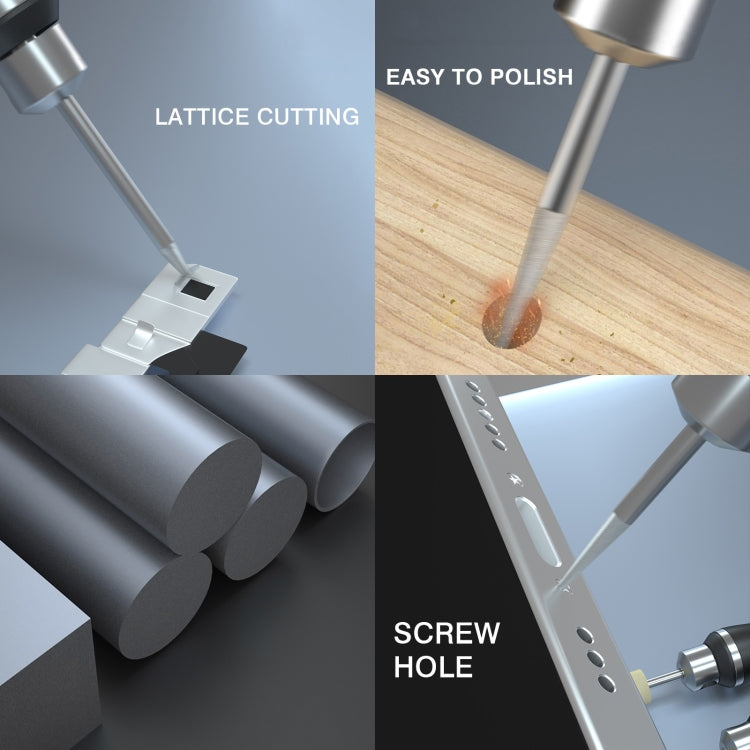 LATTICE CUTTING

EASY TO POLISH

SCREW HOLE