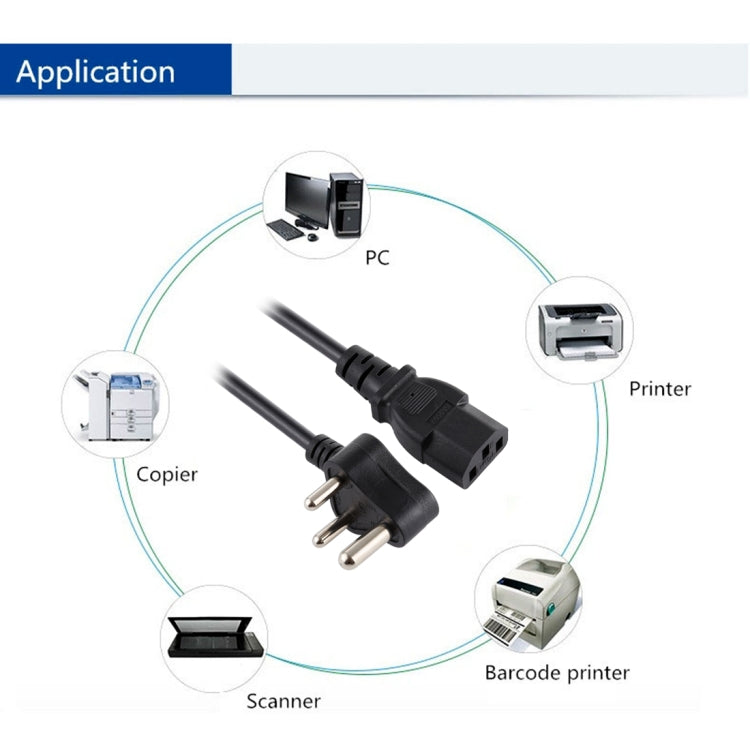 Application

PC

Printer

Copier

Barcode printer

Scanner