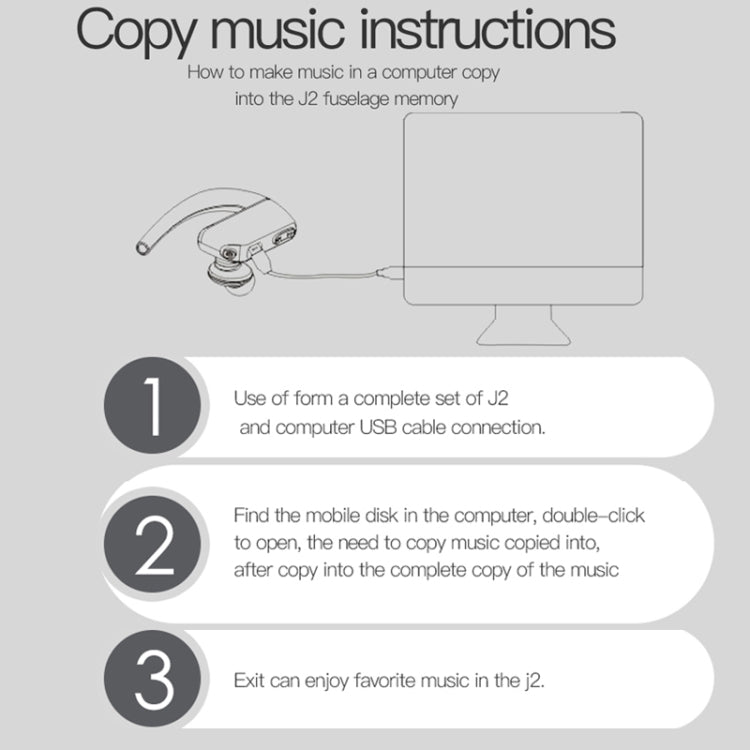 Copy music instructions

How to make music in a computer copy into the J2 fuselage memory

1

Use of form a complete set of J2 and computer USB cable connection.

2

Find the mobile disk in the computer, double–click to open, the need to copy music copied into, after copy into the complete copy of the music

3

Exit can enjoy favorite music in the j2.