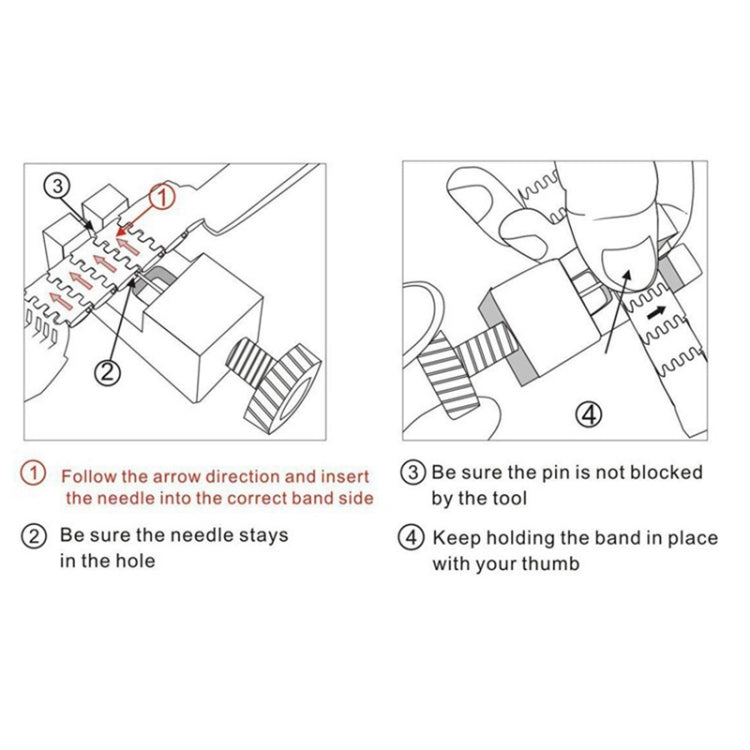 ③ ① ② ④

① Follow the arrow direction and insert the needle into the correct band side

② Be sure the needle stays in the hole

③ Be sure the pin is not blocked by the tool

④ Keep holding the band in place with your thumb