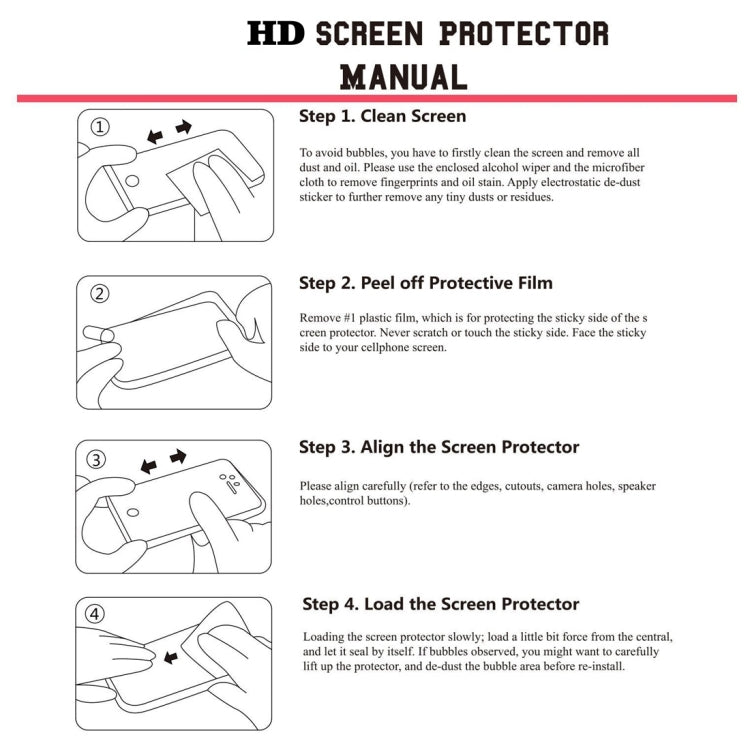 HD SCREEN PROTECTOR MANUAL

①

Step 1. Clean Screen

To avoid bubbles, you have to firstly clean the screen and remove all dust and oil. Please use the enclosed alcohol wiper and the microfiber cloth to remove fingerprints and oil stain. Apply electrostatic de-dust sticker to further remove any tiny dusts or residues.

②

Step 2. Peel off Protective Film

Remove #1 plastic film, which is for protecting the sticky side of the s creen protector. Never scratch or touch the sticky side. Face the sticky side to your cellphone screen.

③

Step 3. Align the Screen Protector

Please align carefully (refer to the edges, cutouts, camera holes, speaker holes,control buttons).

④

Step 4. Load the Screen Protector

Loading the screen protector slowly; load a little bit force from the central, and let it seal by itself. If bubbles observed, you might want to carefully lift up the protector, and de-dust the bubble area before re-install.