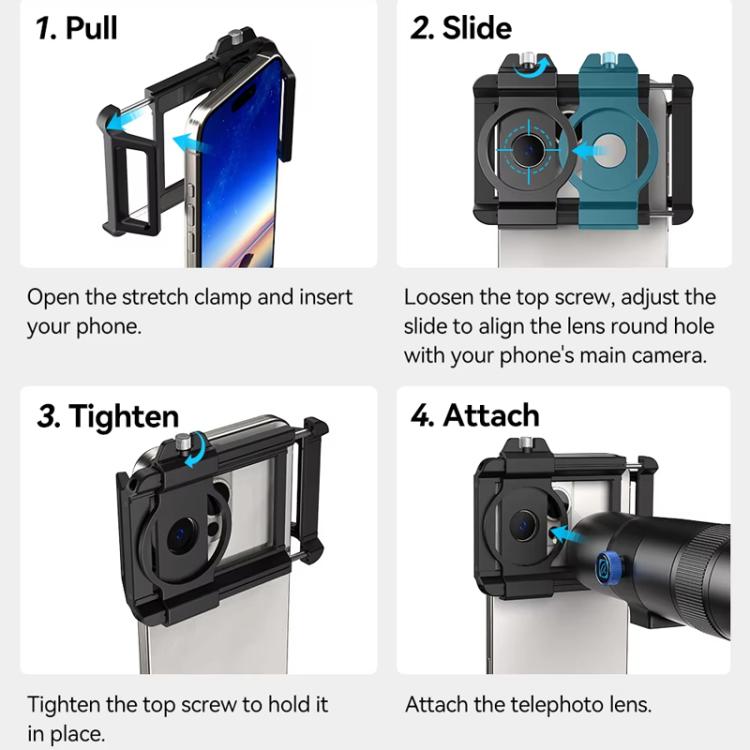 1. Pull

Open the stretch clamp and insert your phone.

2. Slide

Loosen the top screw, adjust the slide to align the lens round hole with your phone's main camera.

3. Tighten

Tighten the top screw to hold it in place.

4. Attach

Attach the telephoto lens.