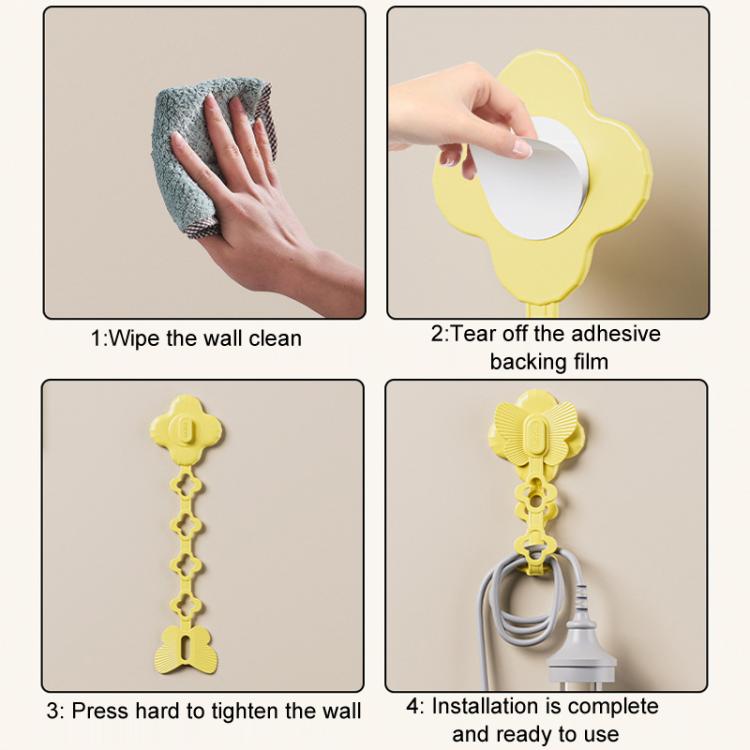 1:Wipe the wall clean

2:Tear off the adhesive backing film

3: Press hard to tighten the wall

4: Installation is complete and ready to use