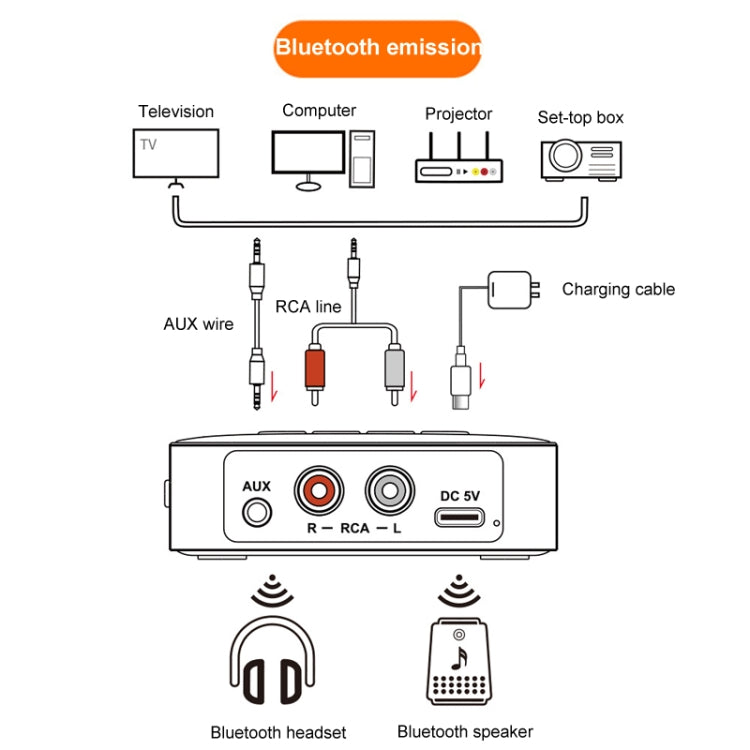 Bluetooth emission

Television

TV

Computer

Projector

Set-top box

AUX wire

RCA line

Charging cable

AUX

R — RCA — L

DC 5V

Bluetooth headset

Bluetooth speaker