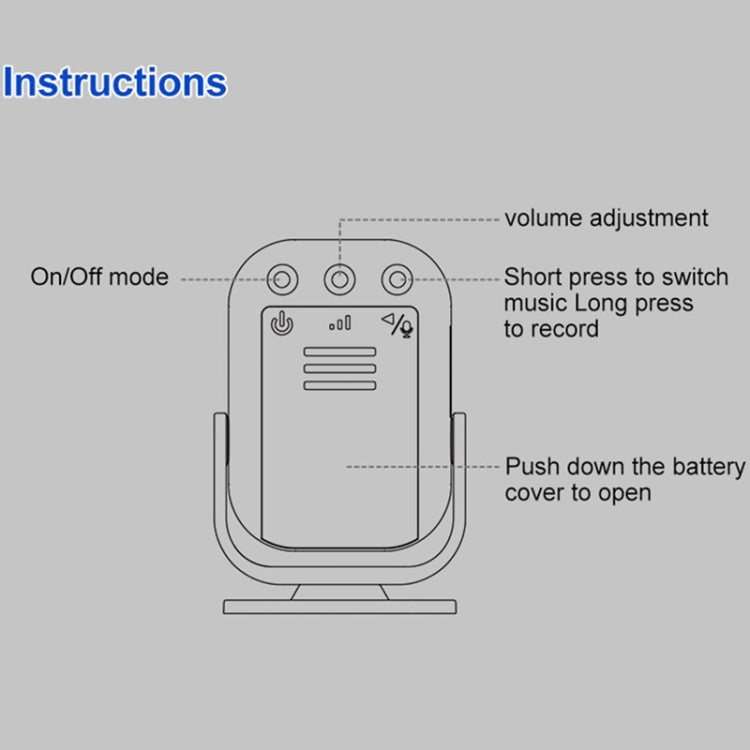 Instructions

volume adjustment

On/Off mode

Short press to switch music Long press to record

Push down the battery cover to open