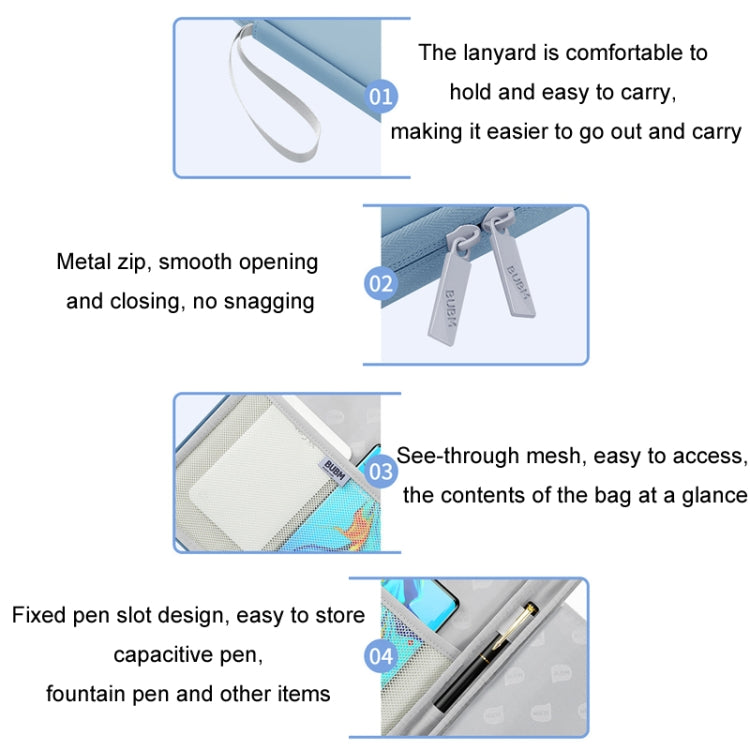 01

The lanyard is comfortable to hold and easy to carry, making it easier to go out and carry

Metal zip, smooth opening and closing, no snagging

02

BUBM

BUBM

BUBM

03

See-through mesh, easy to access, the contents of the bag at a glance

Fixed pen slot design, easy to store capacitive pen, fountain pen and other items

04