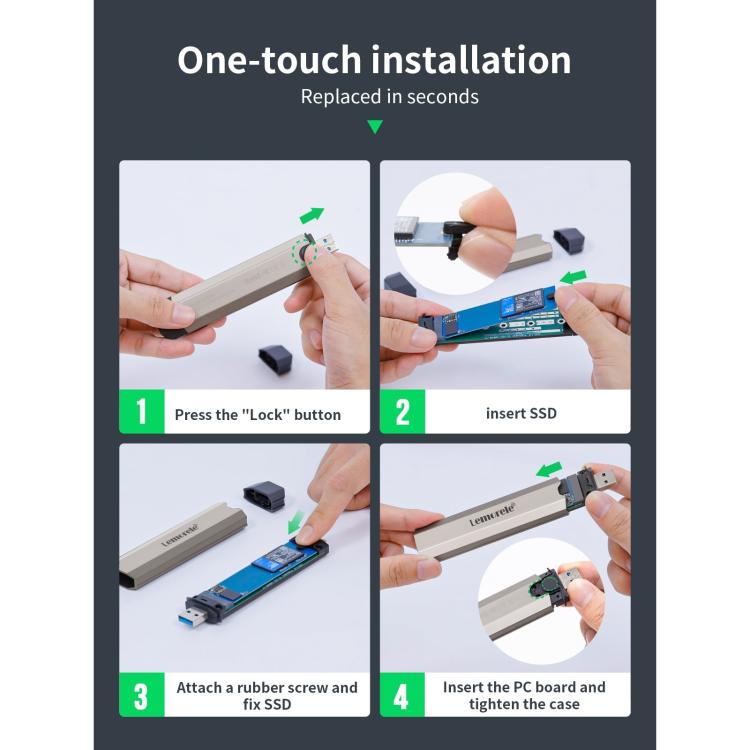 One-touch installation

Replaced in seconds

1 Press the "Lock" button

2 insert SSD

Lemorele

3 Attach a rubber screw and fix SSD

Lemorele

4 Insert the PC board and tighten the case