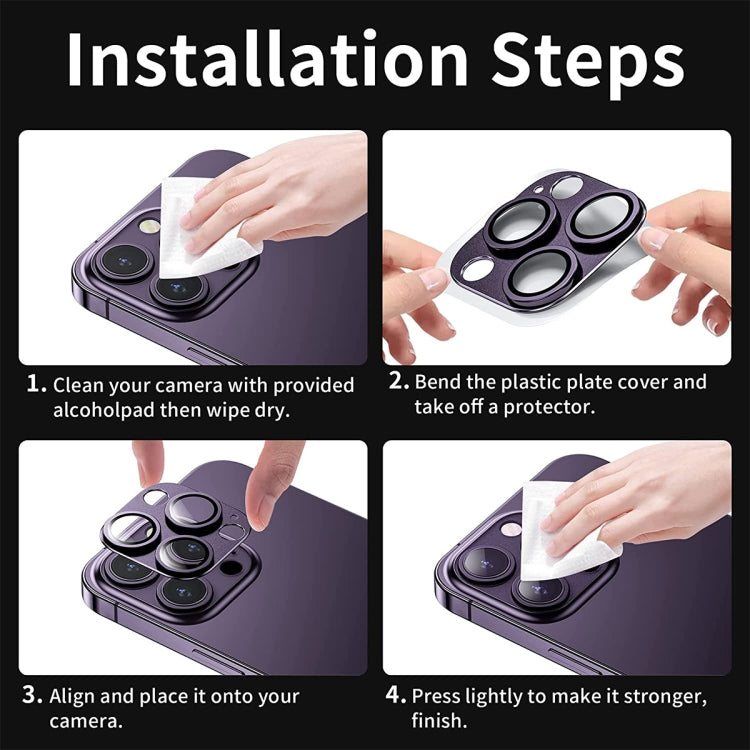 Installation Steps

1. Clean your camera with provided alcoholpad then wipe dry.

2. Bend the plastic plate cover and take off a protector.

3. Align and place it onto your camera.

4. Press lightly to make it stronger, finish.