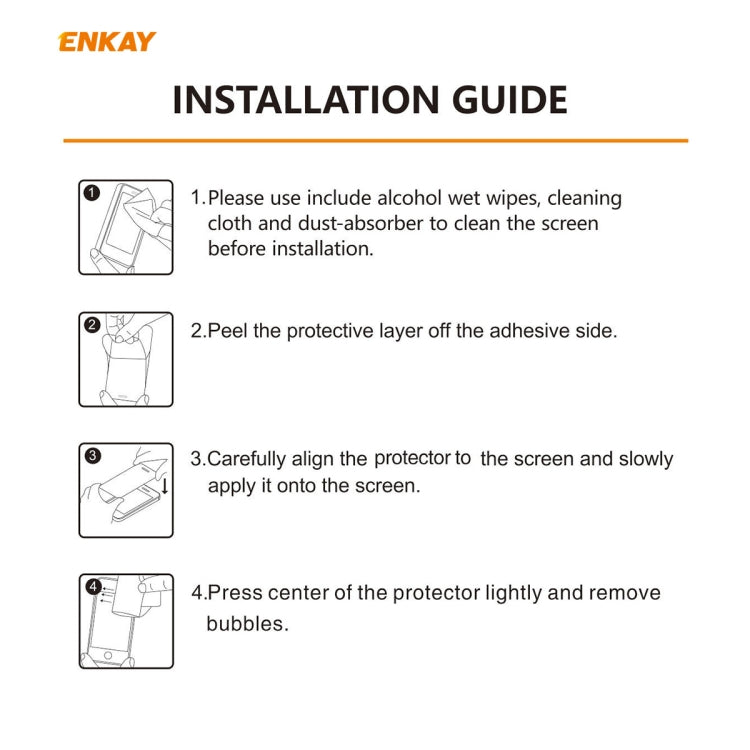 ENKAY

INSTALLATION GUIDE

1

1.Please use include alcohol wet wipes, cleaning cloth and dust-absorber to clean the screen before installation.

2

2.Peel the protective layer off the adhesive side.

3

3.Carefully align the protector to the screen and slowly apply it onto the screen.

4

4.Press center of the protector lightly and remove bubbles.