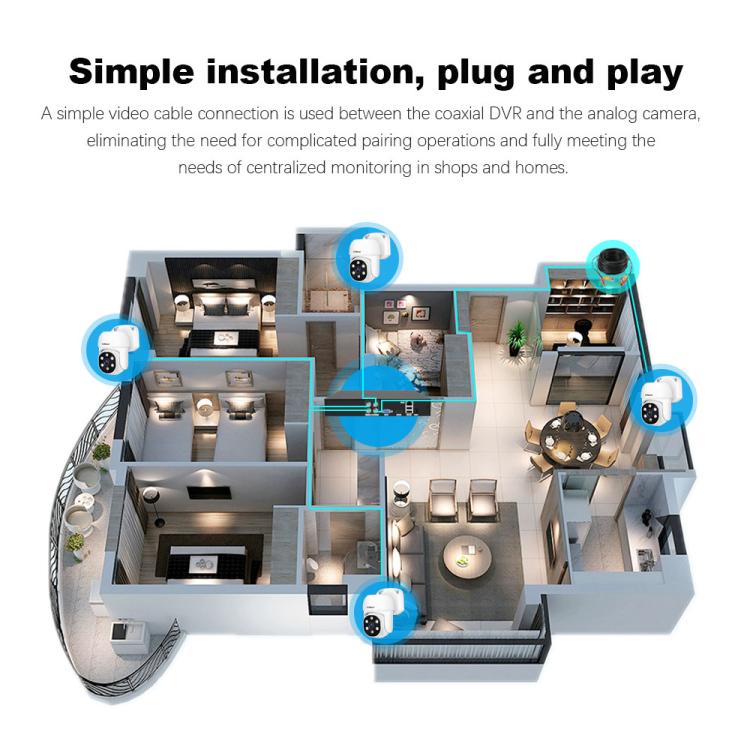 Simple installation, plug and play

A simple video cable connection is used between the coaxial DVR and the analog camera, eliminating the need for complicated pairing operations and fully meeting the needs of centralized monitoring in shops and homes.