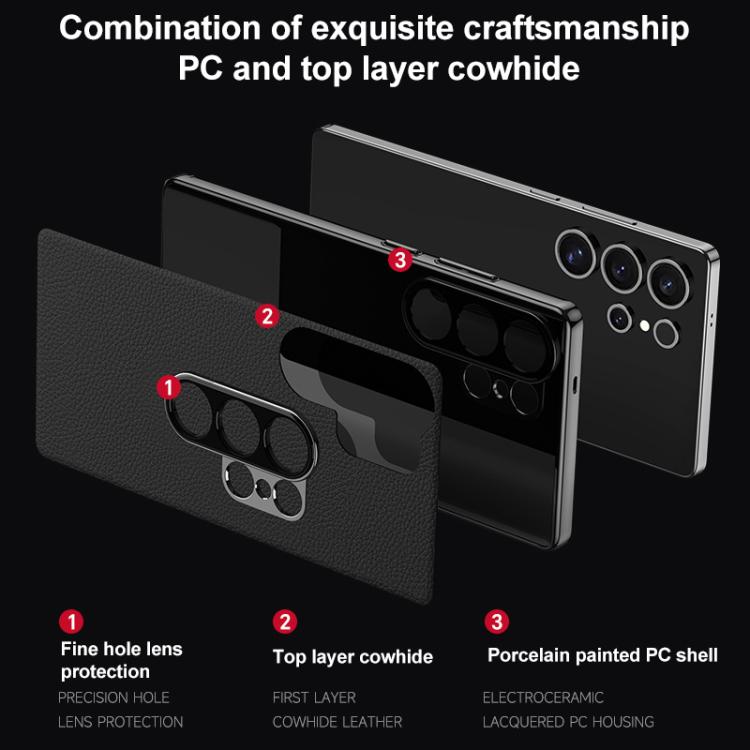 Combination of exquisite craftsmanship
PC and top layer cowhide

3

2

1

1
Fine hole lens protection
PRECISION HOLE
LENS PROTECTION

2
Top layer cowhide
FIRST LAYER
COWHIDE LEATHER

3
Porcelain painted PC shell
ELECTROCERAMIC
LACQUERED PC HOUSING