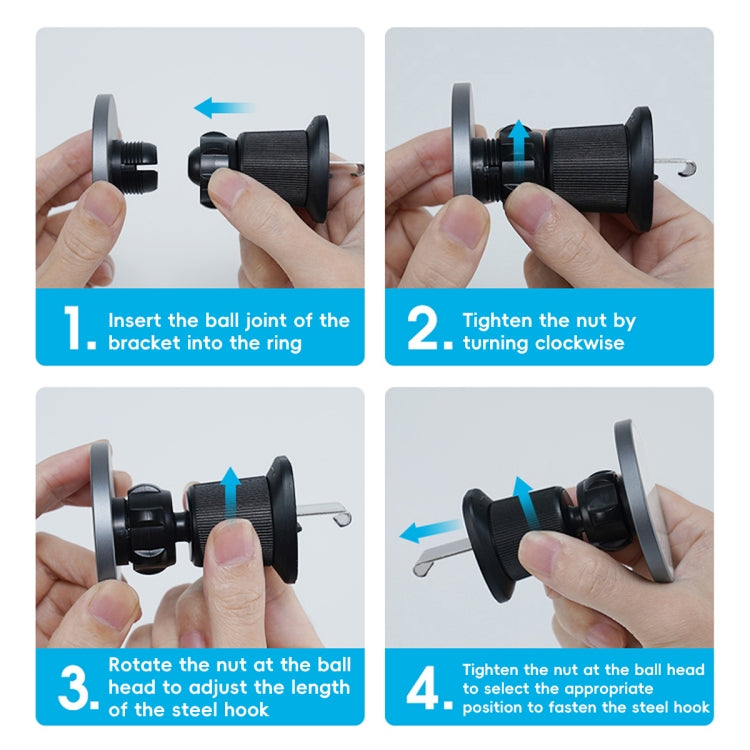 1. Insert the ball joint of the bracket into the ring

2. Tighten the nut by turning clockwise

3. Rotate the nut at the ball head to adjust the length of the steel hook

4. Tighten the nut at the ball head to select the appropriate position to fasten the steel hook