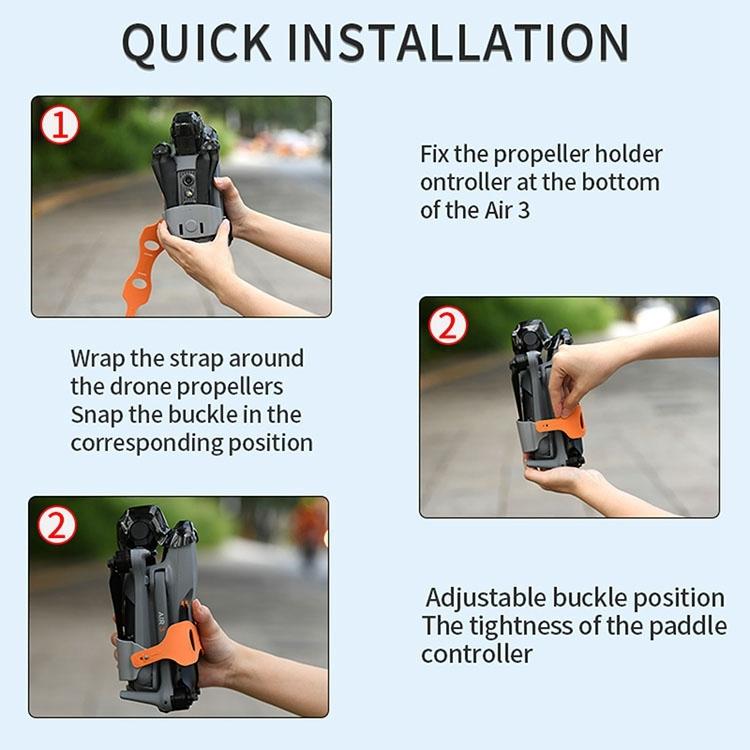 QUICK INSTALLATION

1

Fix the propeller holder ontroller at the bottom of the Air 3

2

Wrap the strap around the drone propellers Snap the buckle in the corresponding position

2

AIR 3

Adjustable buckle position The tightness of the paddle controller