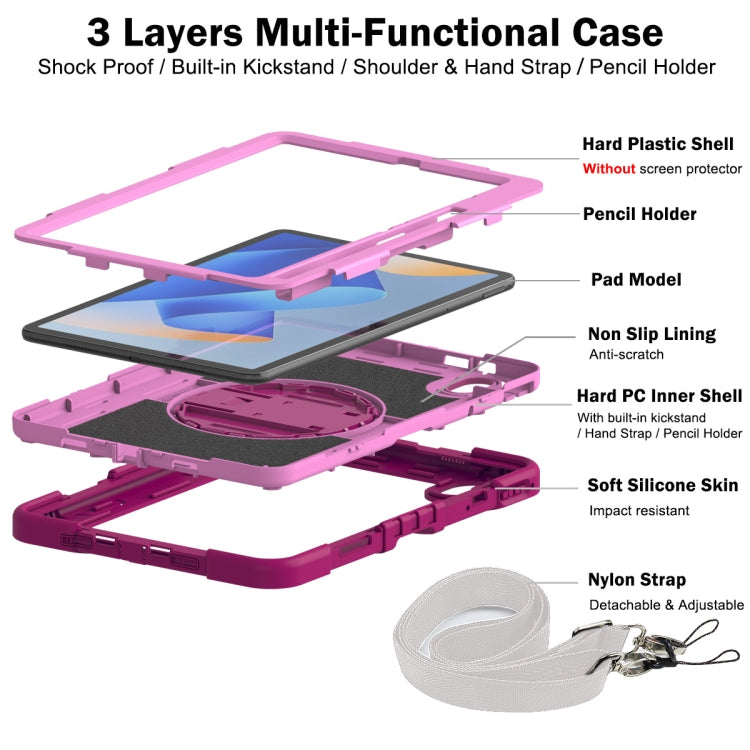 3 Layers Multi-Functional Case
Shock Proof / Built-in Kickstand / Shoulder & Hand Strap / Pencil Holder

Hard Plastic Shell
Without screen protector

Pencil Holder

Pad Model

Non Slip Lining
Anti-scratch

Hard PC Inner Shell
With built-in kickstand / Hand Strap / Pencil Holder

Soft Silicone Skin
Impact resistant

Nylon Strap
Detachable & Adjustable