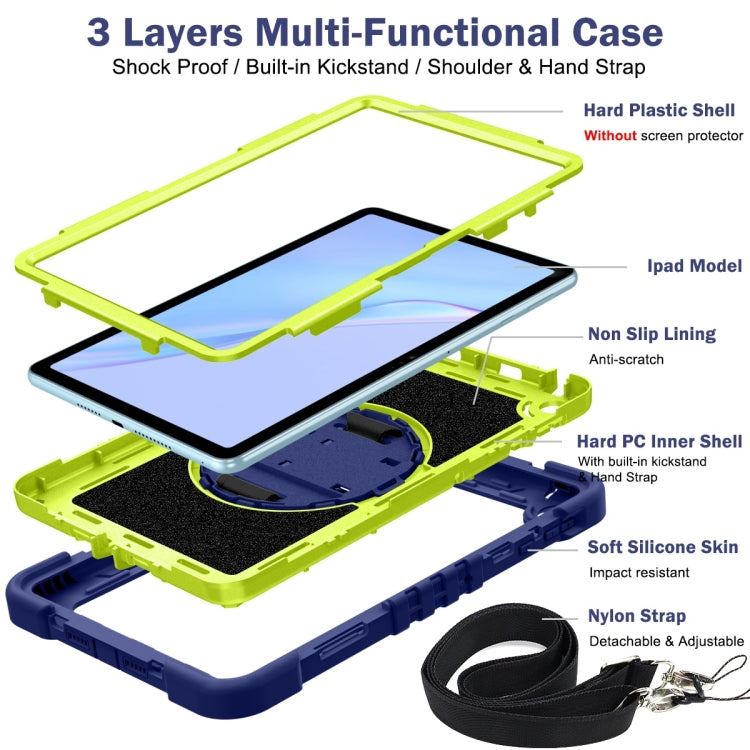 3 Layers Multi-Functional Case
Shock Proof / Built-in Kickstand / Shoulder & Hand Strap

Hard Plastic Shell
Without screen protector

Ipad Model

Non Slip Lining
Anti-scratch

Hard PC Inner Shell
With built-in kickstand & Hand Strap

Soft Silicone Skin
Impact resistant

Nylon Strap
Detachable & Adjustable