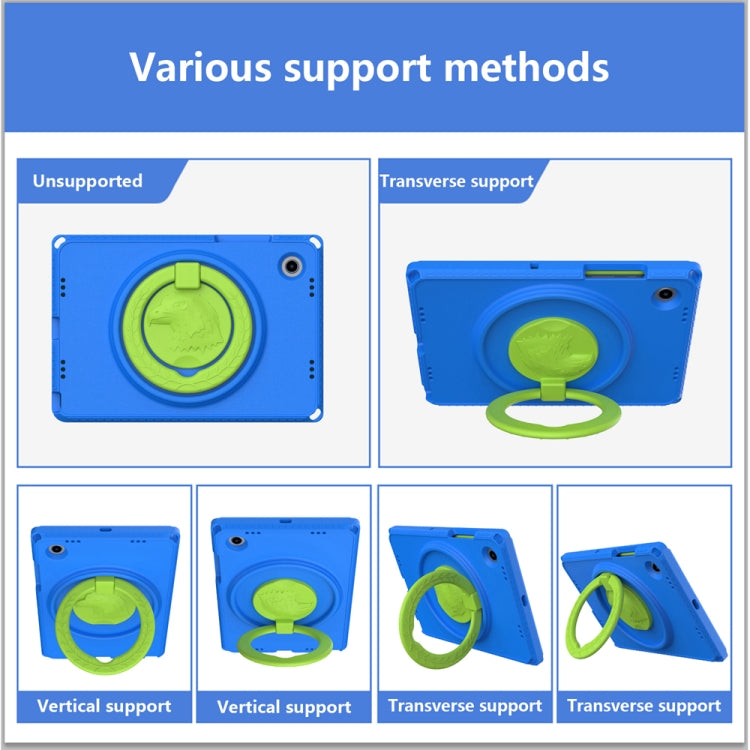 Various support methods

Unsupported

Transverse support

Vertical support

Vertical support

Transverse support

Transverse support