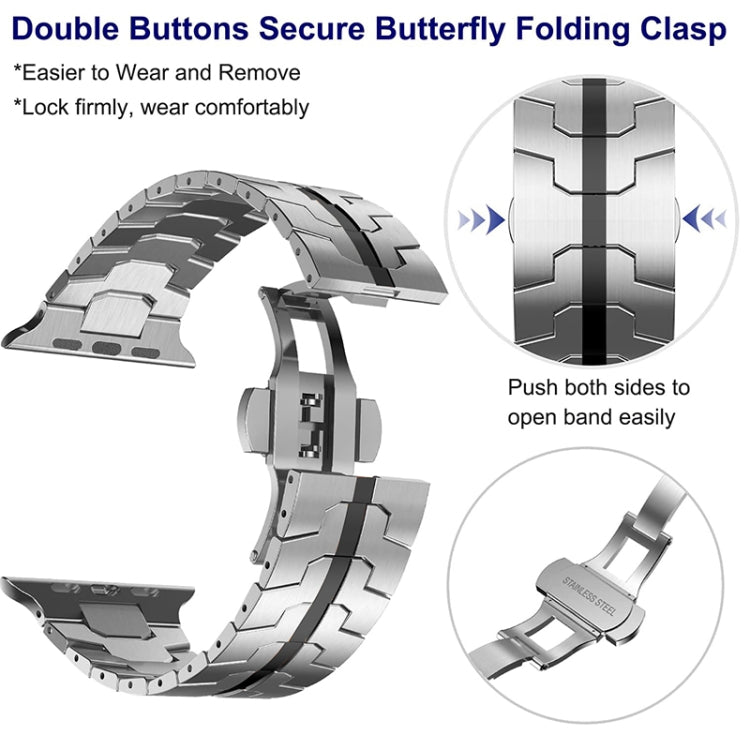 Double Buttons Secure Butterfly Folding Clasp

*Easier to Wear and Remove

*Lock firmly, wear comfortably

Push both sides to open band easily

STAINLESS STEEL