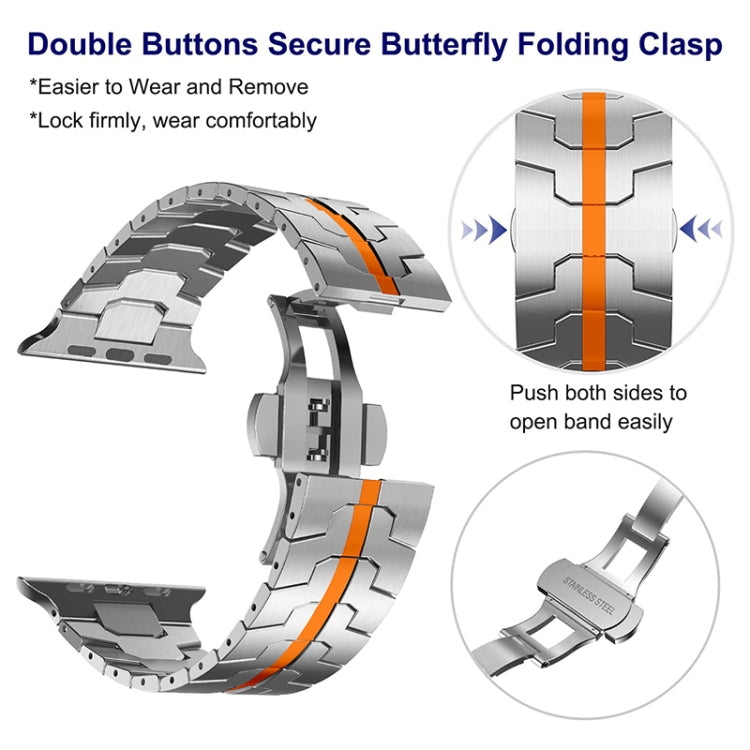 Double Buttons Secure Butterfly Folding Clasp

*Easier to Wear and Remove

*Lock firmly, wear comfortably

Push both sides to open band easily

STAINLESS STEEL