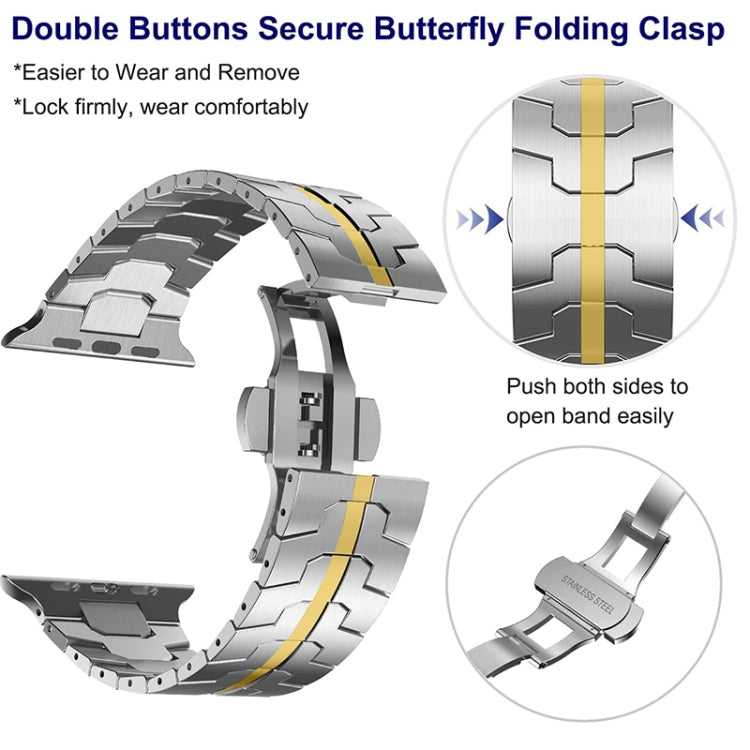 Double Buttons Secure Butterfly Folding Clasp

*Easier to Wear and Remove

*Lock firmly, wear comfortably

Push both sides to open band easily

STAINLESS STEEL